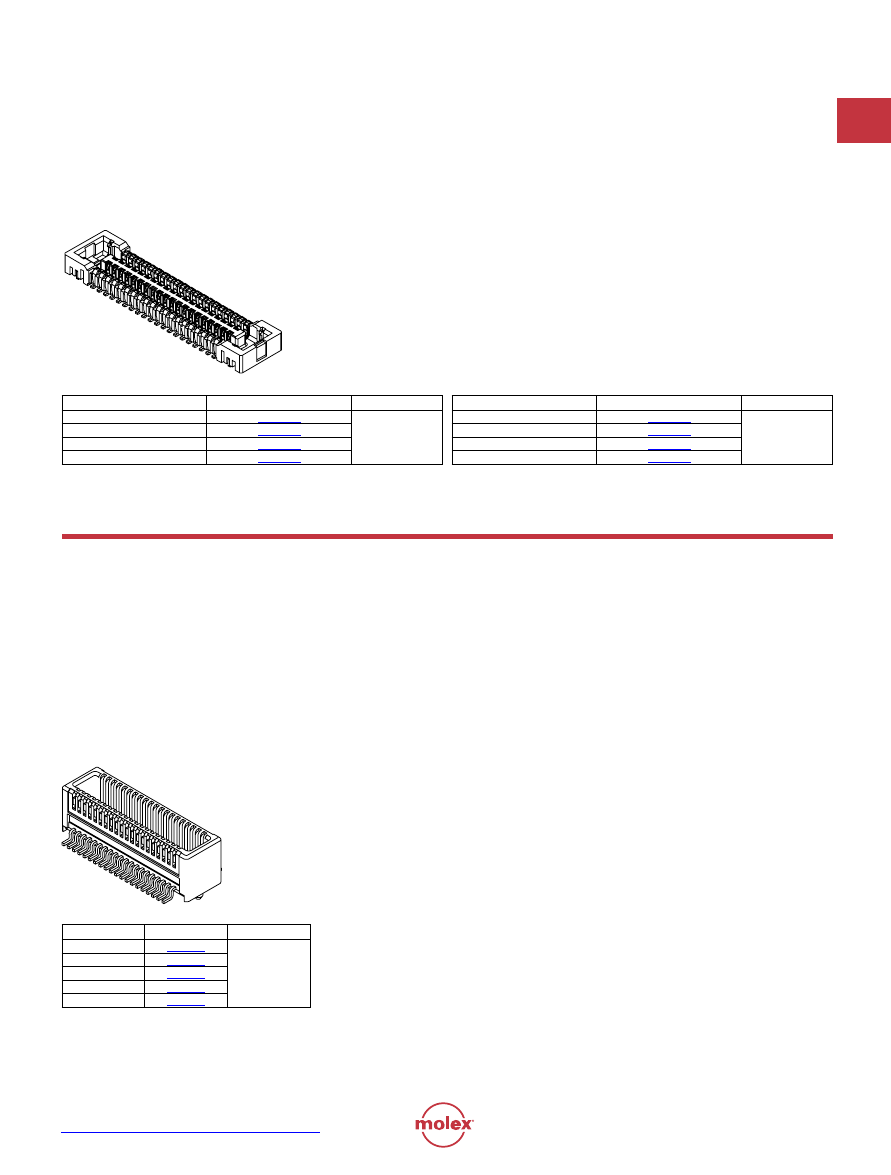 molex